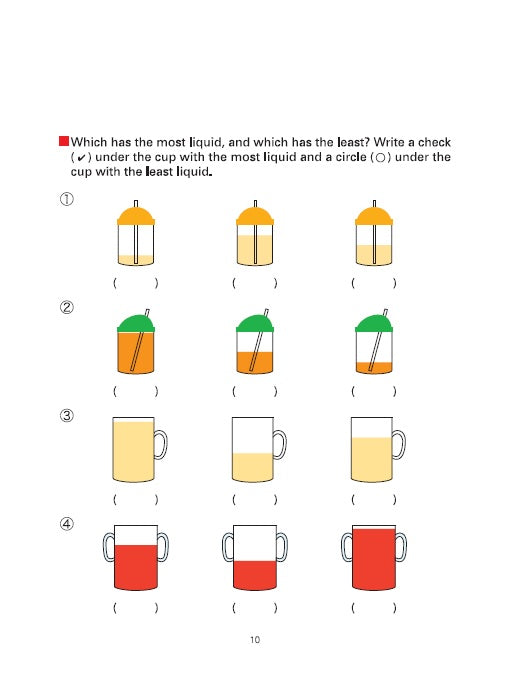 ■Which has the most liquid, and which has the least? Write a check (✔) under the cup with the most liquid and a circle (○) under the cup with the least liquid.

①

( ) ( ) ( )

②

( ) ( ) ( )

③

( ) ( ) ( )

④

( ) ( ) ( )

10