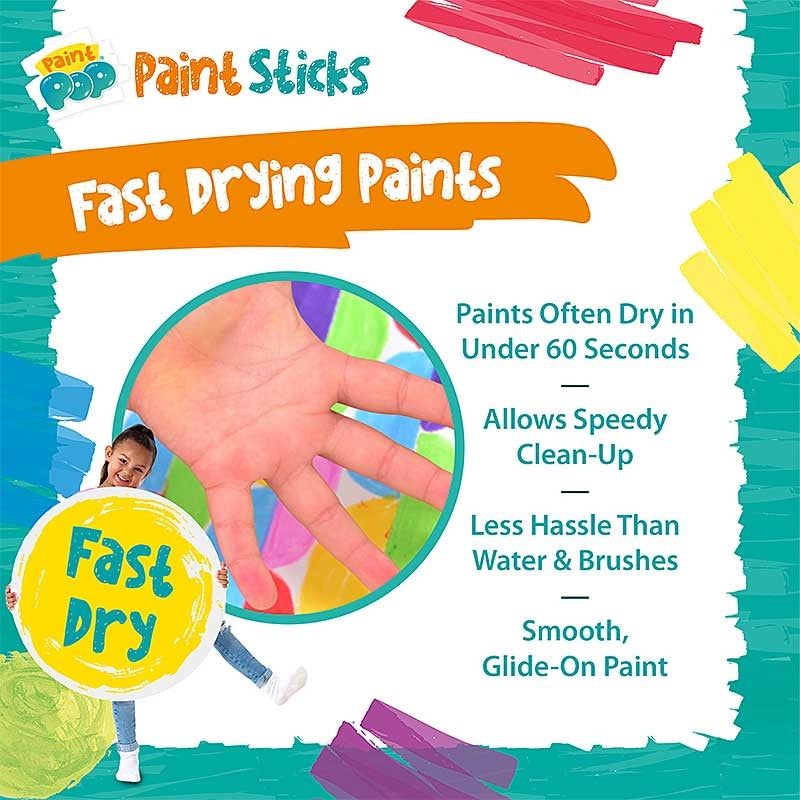 Paint POP Paint Sticks

Fast Drying Paints

Paints Often Dry in Under 60 Seconds

—

Allows Speedy Clean-Up

—

Less Hassle Than Water & Brushes

—

Smooth, Glide-On Paint

Fast Dry