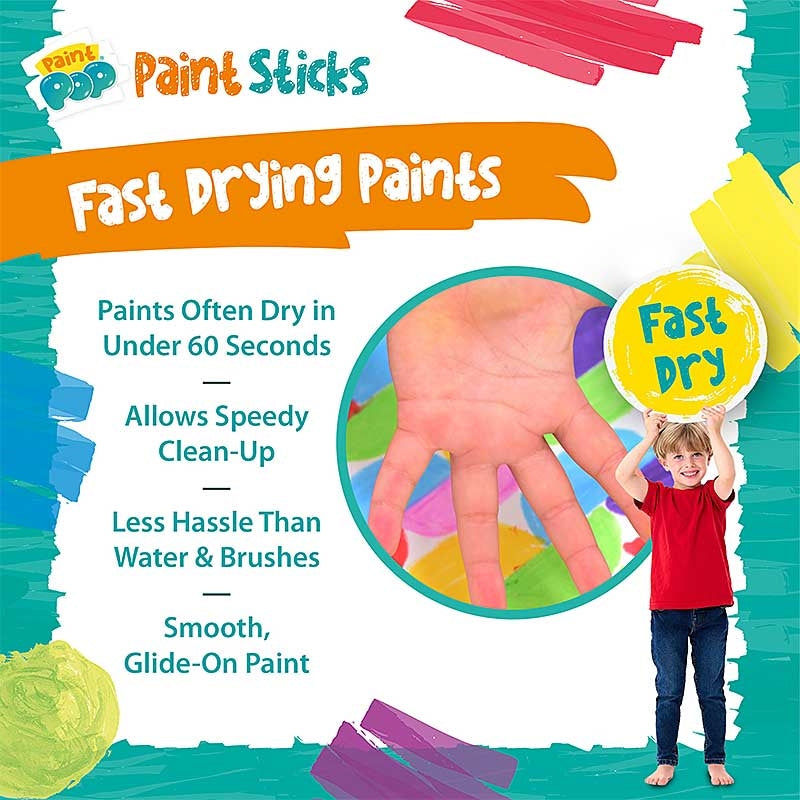 Paint POP Paint Sticks

Fast Drying Paints

Paints Often Dry in Under 60 Seconds

—

Allows Speedy Clean-Up

—

Less Hassle Than Water & Brushes

—

Smooth, Glide-On Paint

Fast Dry