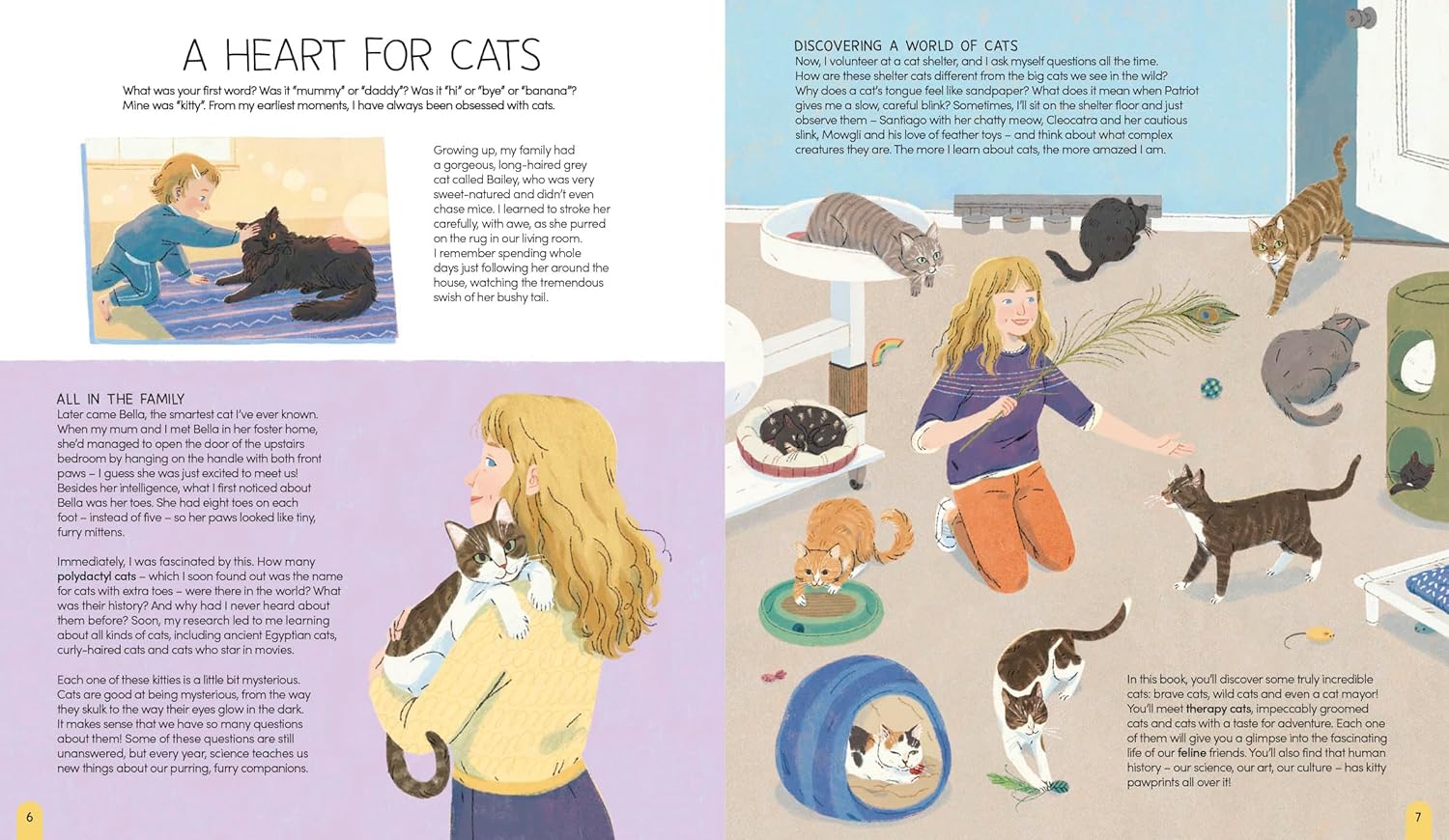 A HEART FOR CATS

What was your first word? Was it "mummy" or "daddy"? Was it "hi" or "bye" or "banana"? Mine was "kitty". From my earliest moments, I have always been obsessed with cats.

Growing up, my family had a gorgeous, long-haired grey cat called Bailey, who was very sweet-natured and didn't even chase mice. I learned to stroke her carefully, with awe, as she purred on the rug in our living room. I remember spending whole days just following her around the house, watching the tremendous swish of her bushy tail.

ALL IN THE FAMILY
Later came Bella, the smartest cat I've ever known. When my mum and I met Bella in her foster home, she'd managed to open the door of the upstairs bedroom by hanging on the handle with both front paws – I guess she was just excited to meet us! Besides her intelligence, what I first noticed about Bella was her toes. She had eight toes on each foot – instead of five – so her paws looked like tiny, furry mittens.

Immediately, I was fascinated by this. How many polydactyl cats – which I soon found out was the name for cats with extra toes – were there in the world? What was their history? And why had I never heard about them before? Soon, my research led to me learning about all kinds of cats, including ancient Egyptian cats, curly-haired cats and cats who star in movies.

Each one of these kitties is a little bit mysterious. Cats are good at being mysterious, from the way they skulk to the way their eyes glow in the dark. It makes sense that we have so many questions about them! Some of these questions are still unanswered, but every year, science teaches us new things about our purring, furry companions.

6

DISCOVERING A WORLD OF CATS
Now, I volunteer at a cat shelter, and I ask myself questions all the time. How are these shelter cats different from the big cats we see in the wild? Why does a cat's tongue feel like sandpaper? What does it mean when Patriot gives me a slow, careful blink? Sometimes, I'll sit on the shelter floor and just observe them – Santiago with her chatty meow, Cleocatra and her cautious slink, Mowgli and his love of feather toys – and think about what complex creatures they are. The more I learn about cats, the more amazed I am.

In this book, you'll discover some truly incredible cats: brave cats, wild cats and even a cat mayor! You'll meet therapy cats, impeccably groomed cats and cats with a taste for adventure. Each one of them will give you a glimpse into the fascinating life of our feline friends. You'll also find that human history – our science, our art, our culture – has kitty pawprints all over it!

7