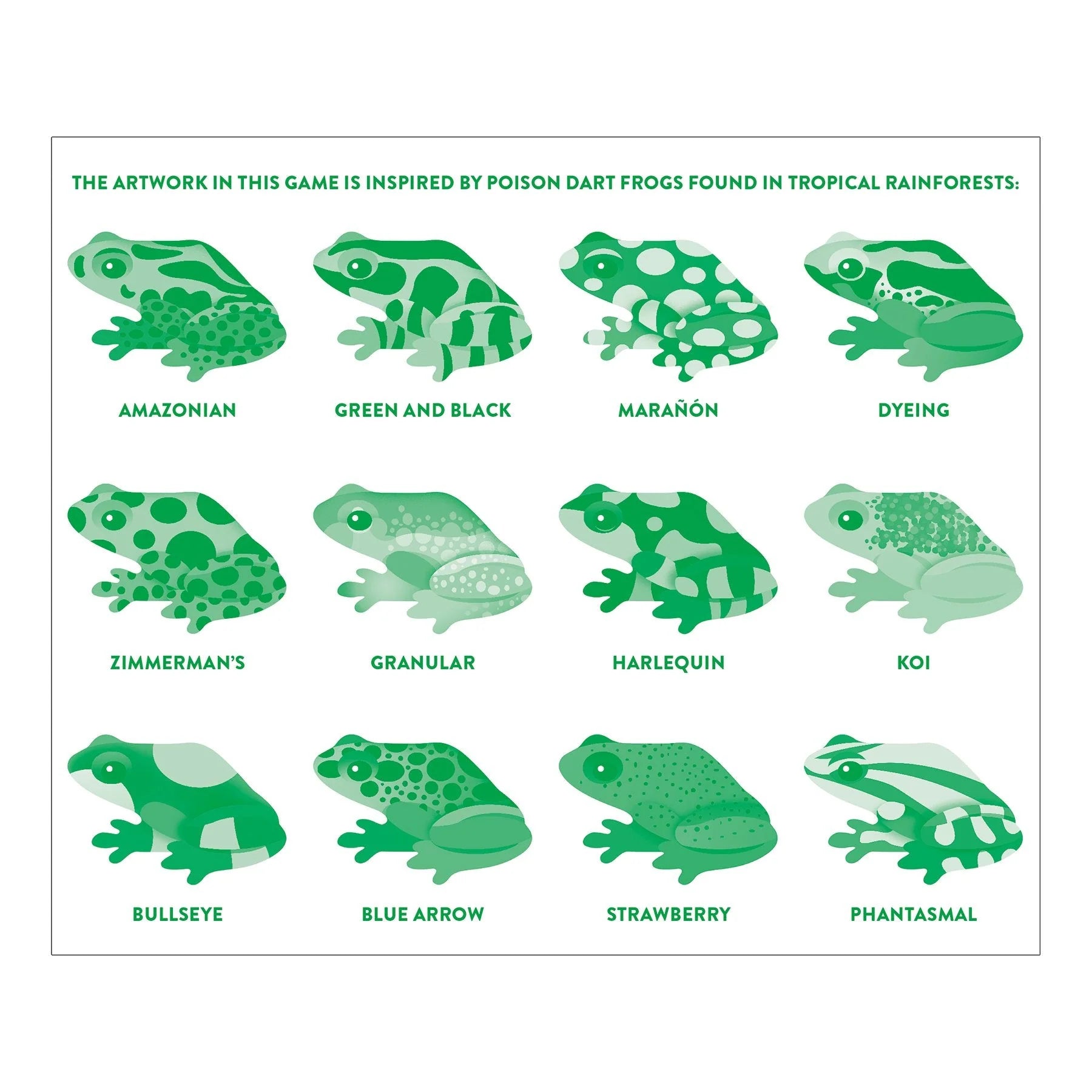 THE ARTWORK IN THIS GAME IS INSPIRED BY POISON DART FROGS FOUND IN TROPICAL RAINFORESTS:

AMAZONIAN

GREEN AND BLACK

MARAÑÓN

DYEING

ZIMMERMAN'S

GRANULAR

HARLEQUIN

KOI

BULLSEYE

BLUE ARROW

STRAWBERRY

PHANTASMAL