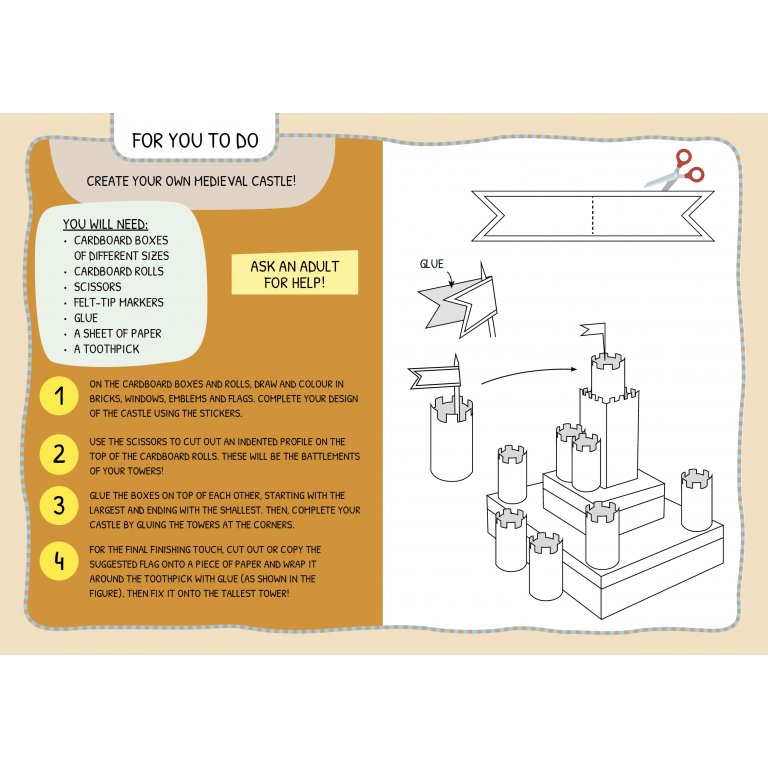 FOR YOU TO DO

CREATE YOUR OWN MEDIEVAL CASTLE!

YOU WILL NEED:
- CARDBOARD BOXES OF DIFFERENT SIZES
- CARDBOARD ROLLS
- SCISSORS
- FELT-TIP MARKERS
- GLUE
- A SHEET OF PAPER
- A TOOTHPICK

ASK AN ADULT FOR HELP!

1 ON THE CARDBOARD BOXES AND ROLLS, DRAW AND COLOUR IN BRICKS, WINDOWS, EMBLEMS AND FLAGS. COMPLETE YOUR DESIGN OF THE CASTLE USING THE STICKERS.

2 USE THE SCISSORS TO CUT OUT AN INDENTED PROFILE ON THE TOP OF THE CARDBOARD ROLLS. THESE WILL BE THE BATTLEMENTS OF YOUR TOWERS!

3 GLUE THE BOXES ON TOP OF EACH OTHER, STARTING WITH THE LARGEST AND ENDING WITH THE SMALLEST. THEN, COMPLETE YOUR CASTLE BY GLUING THE TOWERS AT THE CORNERS.

4 FOR THE FINAL FINISHING TOUCH, CUT OUT OR COPY THE SUGGESTED FLAG ONTO A PIECE OF PAPER AND WRAP IT AROUND THE TOOTHPICK WITH GLUE (AS SHOWN IN THE FIGURE). THEN FIX IT ONTO THE TALLEST TOWER!

GLUE