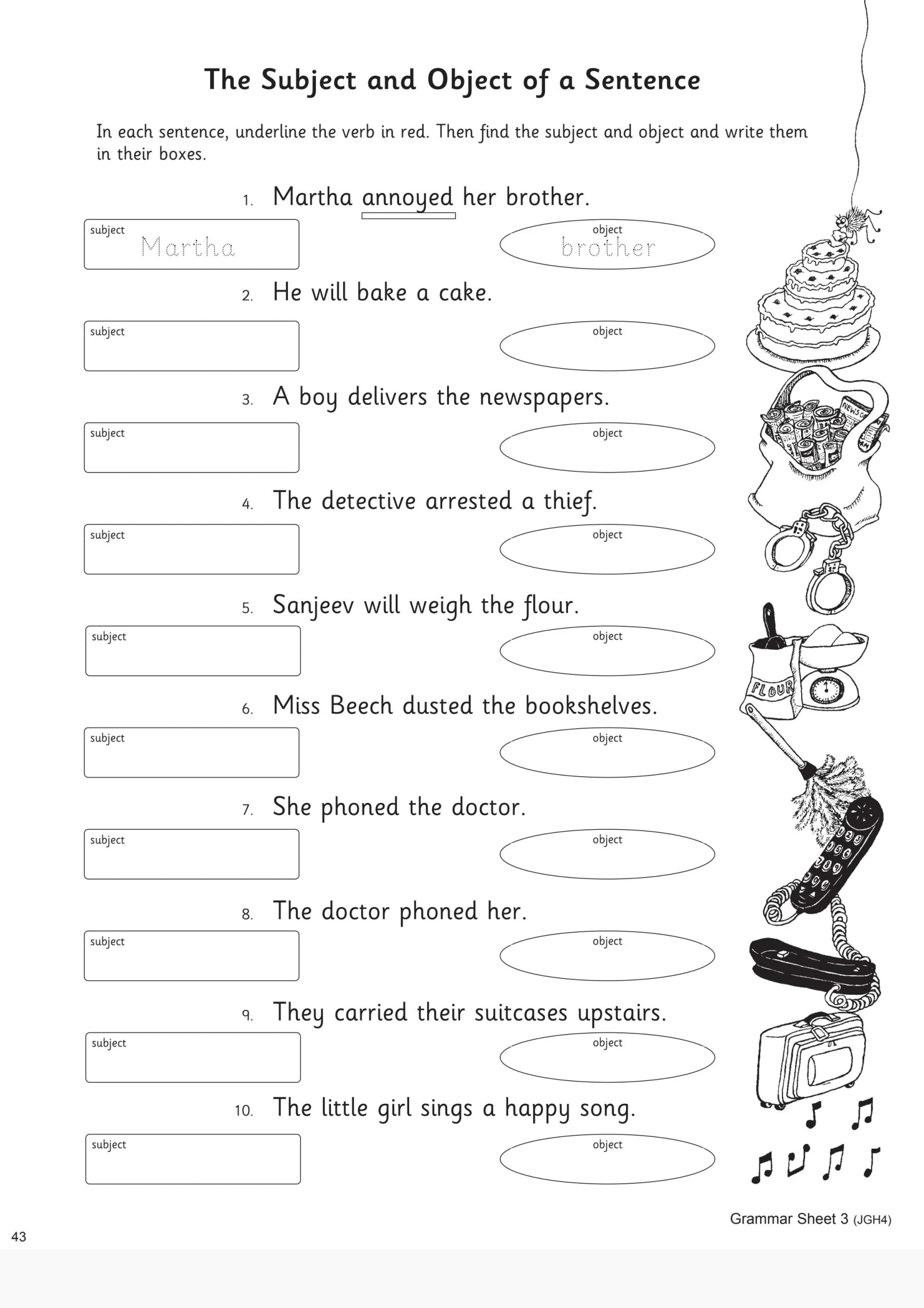 The Subject and Object of a Sentence

In each sentence, underline the verb in red. Then find the subject and object and write them in their boxes.

1. Martha annoyed her brother.

subject Martha

object brother

2. He will bake a cake.

subject

object

3. A boy delivers the newspapers.

subject

object

4. The detective arrested a thief.

subject

object

5. Sanjeev will weigh the flour.

subject

object

6. Miss Beech dusted the bookshelves.

subject

object

7. She phoned the doctor.

subject

object

8. The doctor phoned her.

subject

object

9. They carried their suitcases upstairs.

subject

object

10. The little girl sings a happy song.

subject

object

NEWS

FLOUR

Grammar Sheet 3 (JGH4)

43