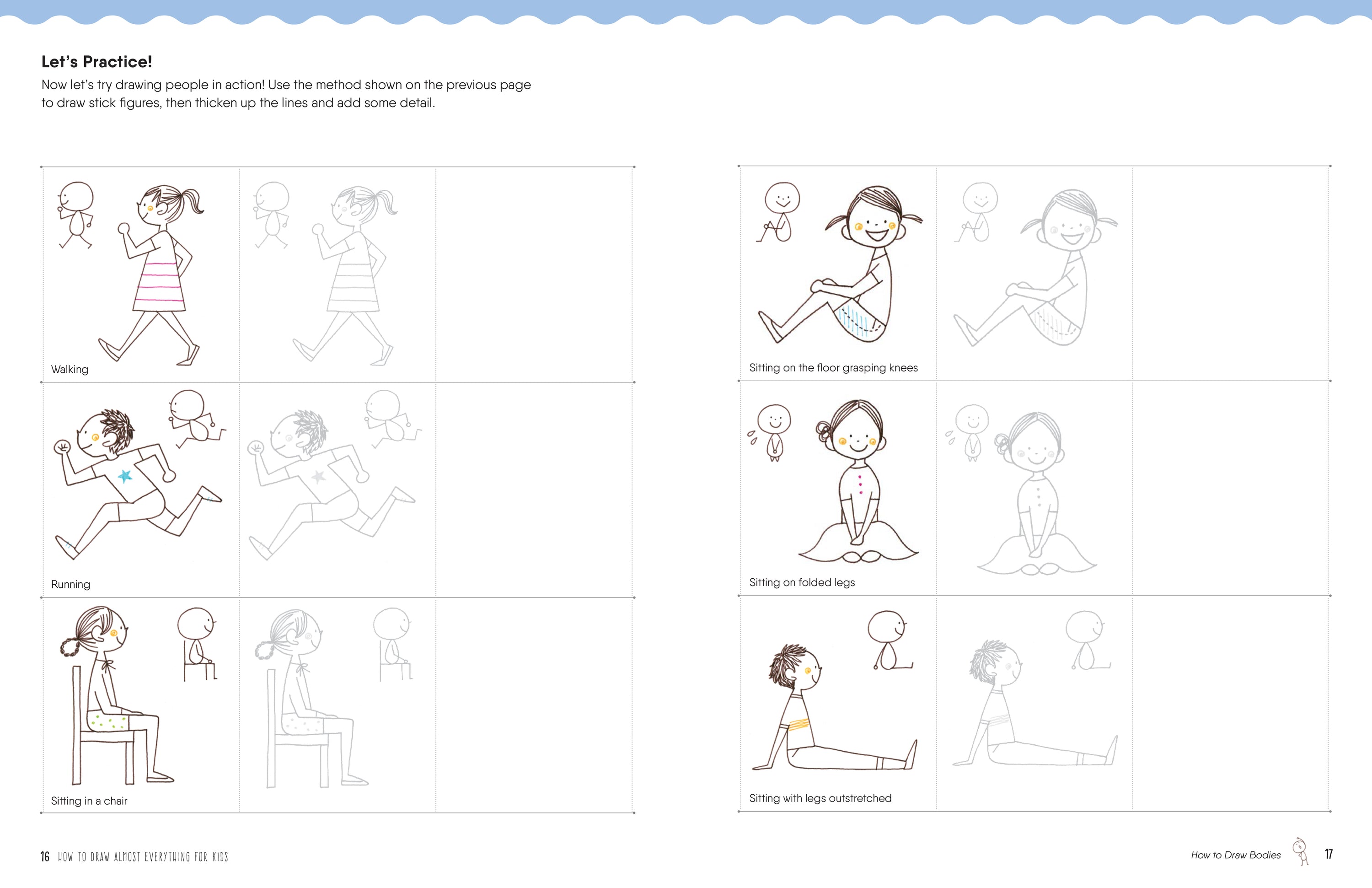 Let's Practice!

Now let's try drawing people in action! Use the method shown on the previous page to draw stick figures, then thicken up the lines and add some detail.

Walking

Running

Sitting in a chair

Sitting on the floor grasping knees

Sitting on folded legs

Sitting with legs outstretched

16 HOW TO DRAW ALMOST EVERYTHING FOR KIDS

How to Draw Bodies 17