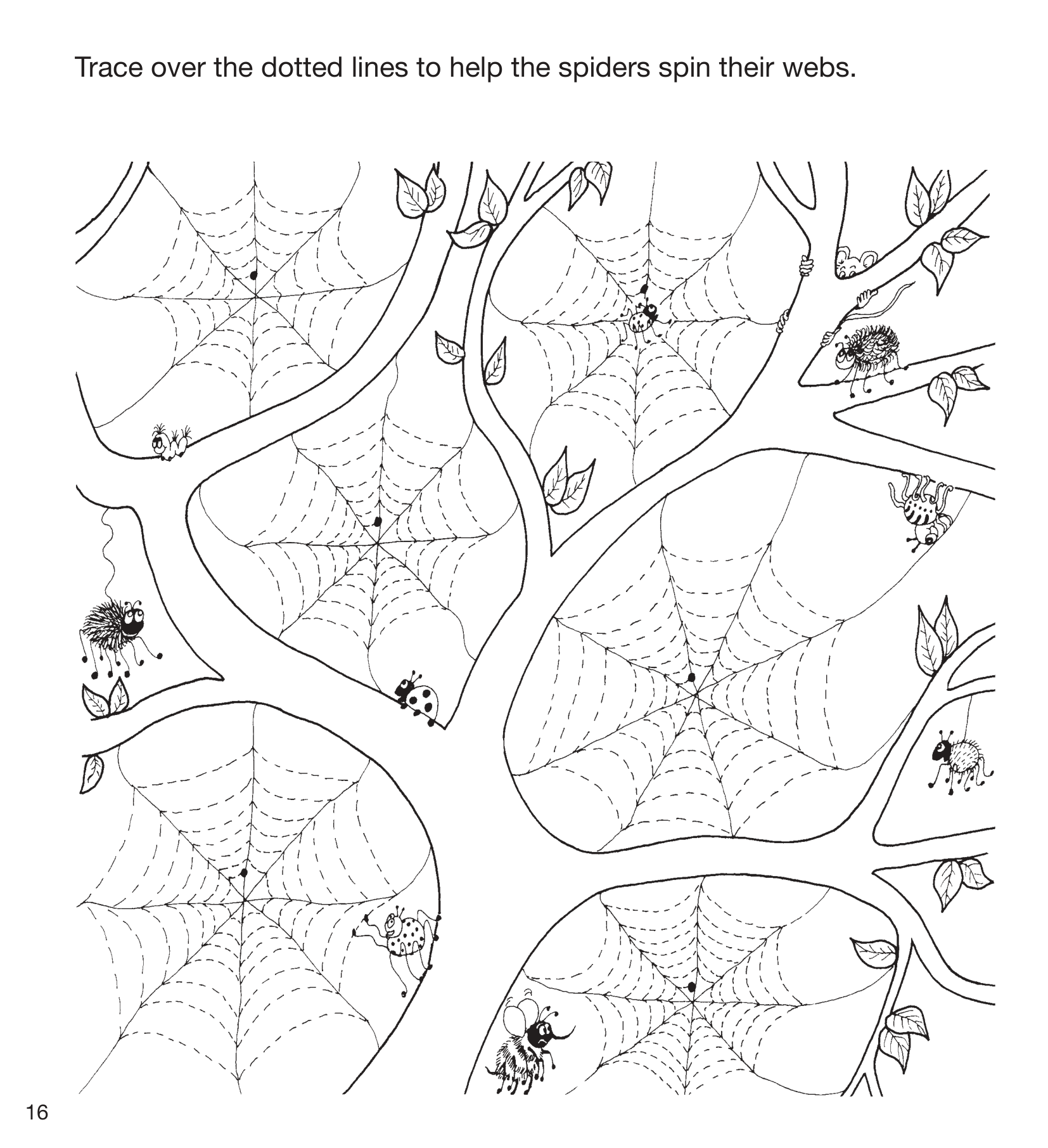 Trace over the dotted lines to help the spiders spin their webs.

16