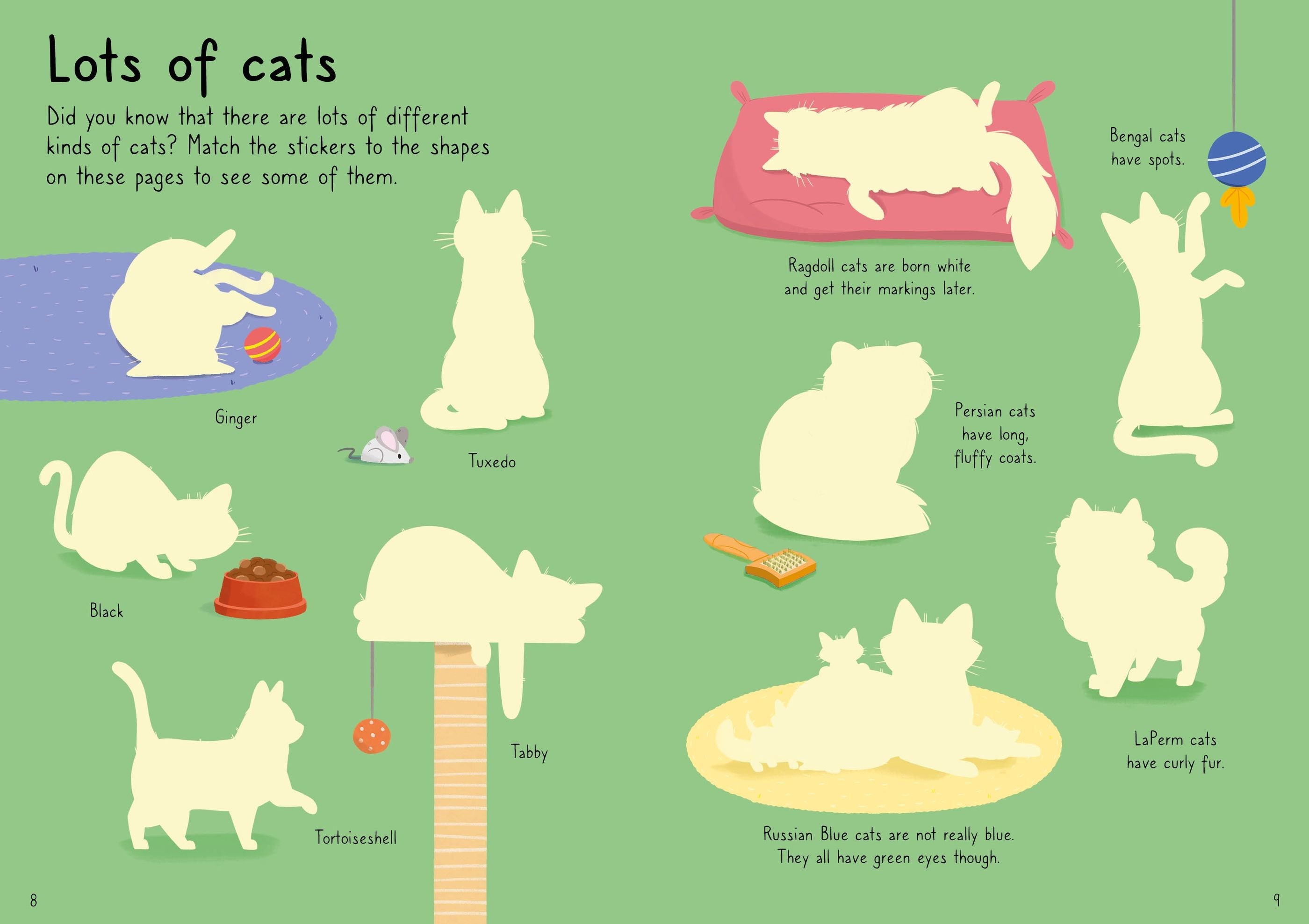 Lots of cats

Did you know that there are lots of different kinds of cats? Match the stickers to the shapes on these pages to see some of them.

Ginger

Tuxedo

Black

Tabby

Tortoiseshell

8

Ragdoll cats are born white and get their markings later.

Bengal cats have spots.

Persian cats have long, fluffy coats.

LaPerm cats have curly fur.

Russian Blue cats are not really blue. They all have green eyes though.

9