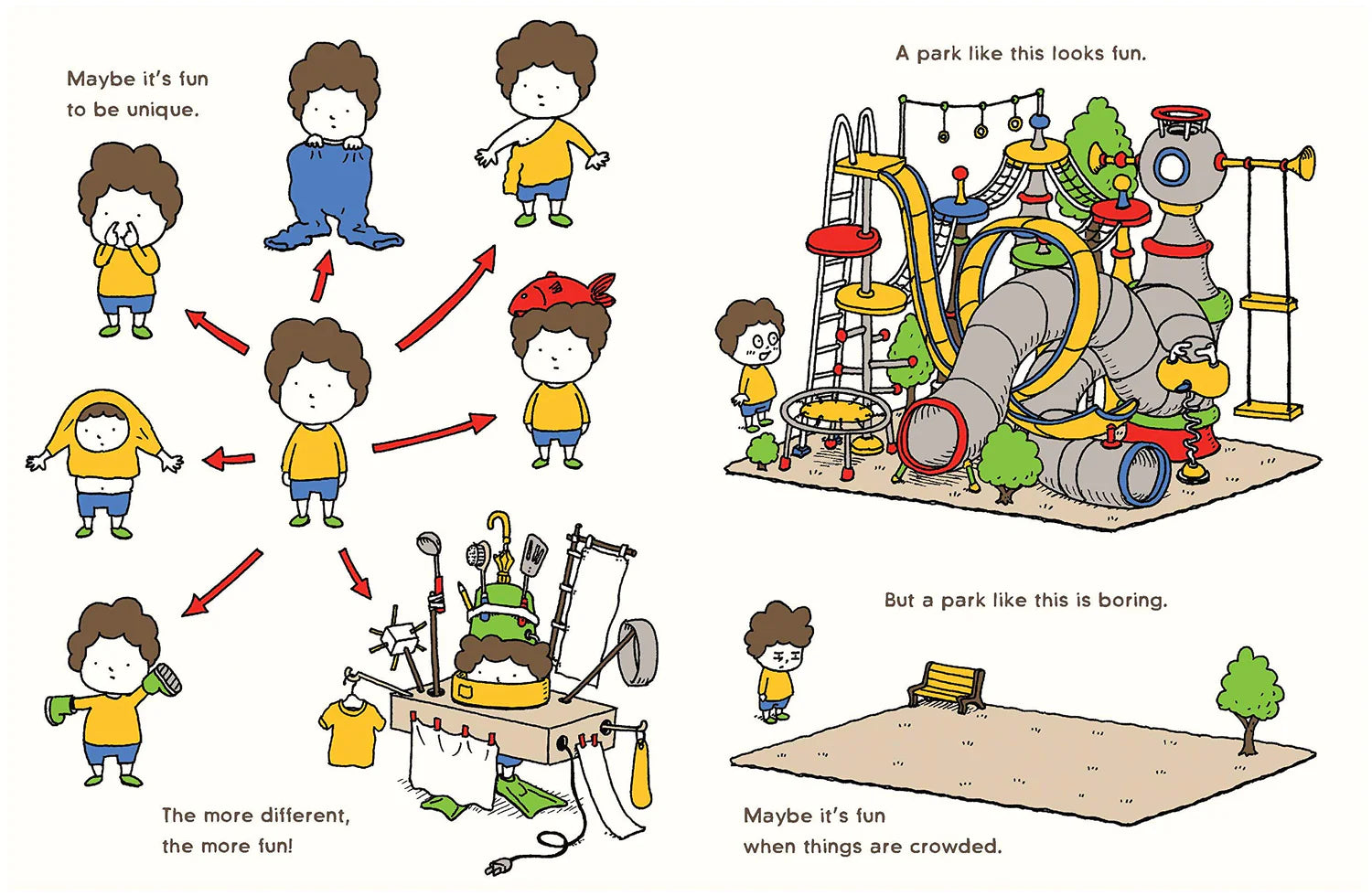 Maybe it's fun to be unique.

The more different, the more fun!

A park like this looks fun.

But a park like this is boring.

Maybe it's fun when things are crowded.