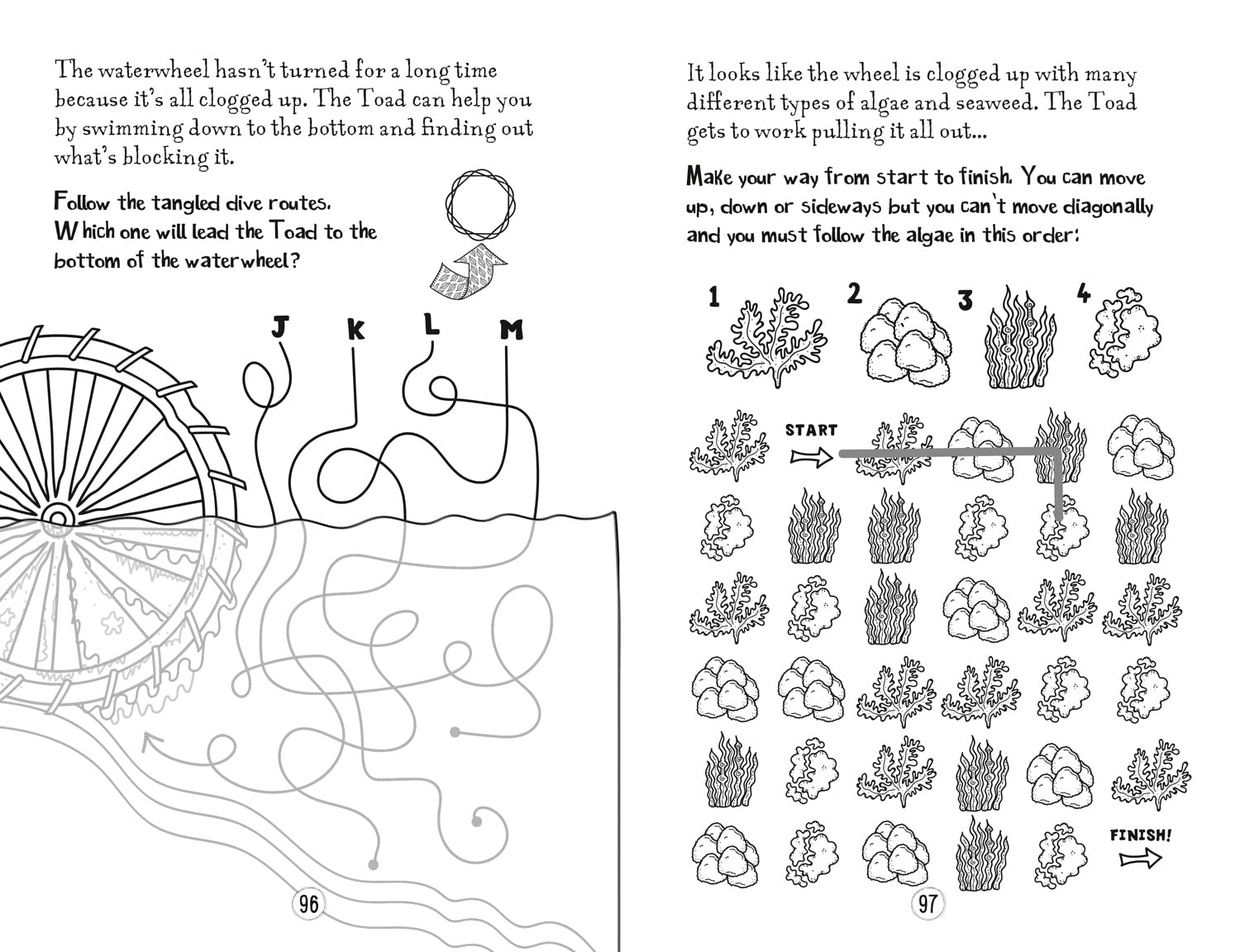 The waterwheel hasn't turned for a long time because it's all clogged up. The Toad can help you by swimming down to the bottom and finding out what's blocking it.

Follow the tangled dive routes. Which one will lead the Toad to the bottom of the waterwheel?

J K L M

96

It looks like the wheel is clogged up with many different types of algae and seaweed. The Toad gets to work pulling it all out...

Make your way from start to finish. You can move up, down or sideways but you can't move diagonally and you must follow the algae in this order:

1 2 3 4

START

FINISH!

97