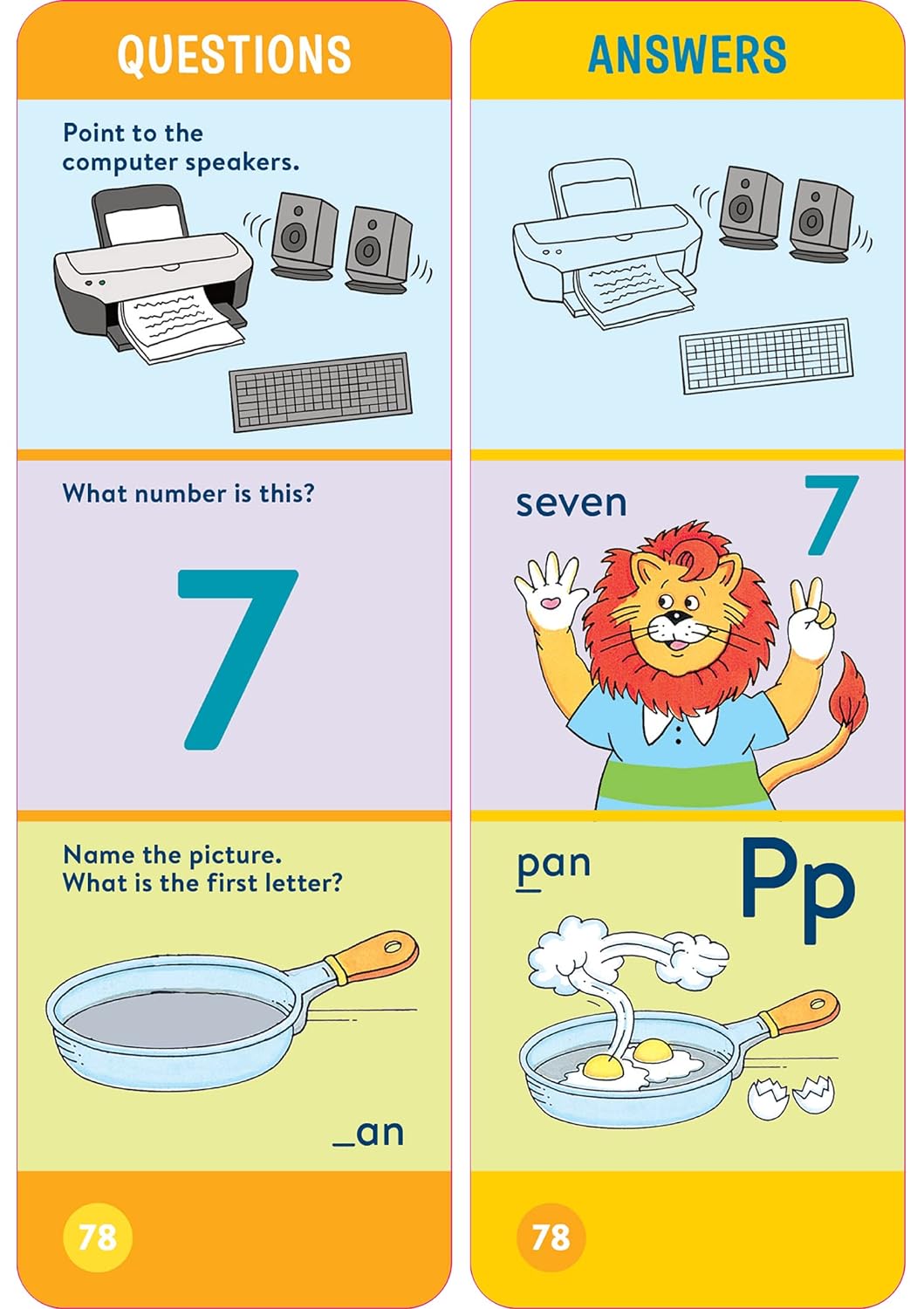 QUESTIONS

Point to the computer speakers.

What number is this?

7

Name the picture. What is the first letter?

_an

78

ANSWERS

seven

7

pan

Pp

78