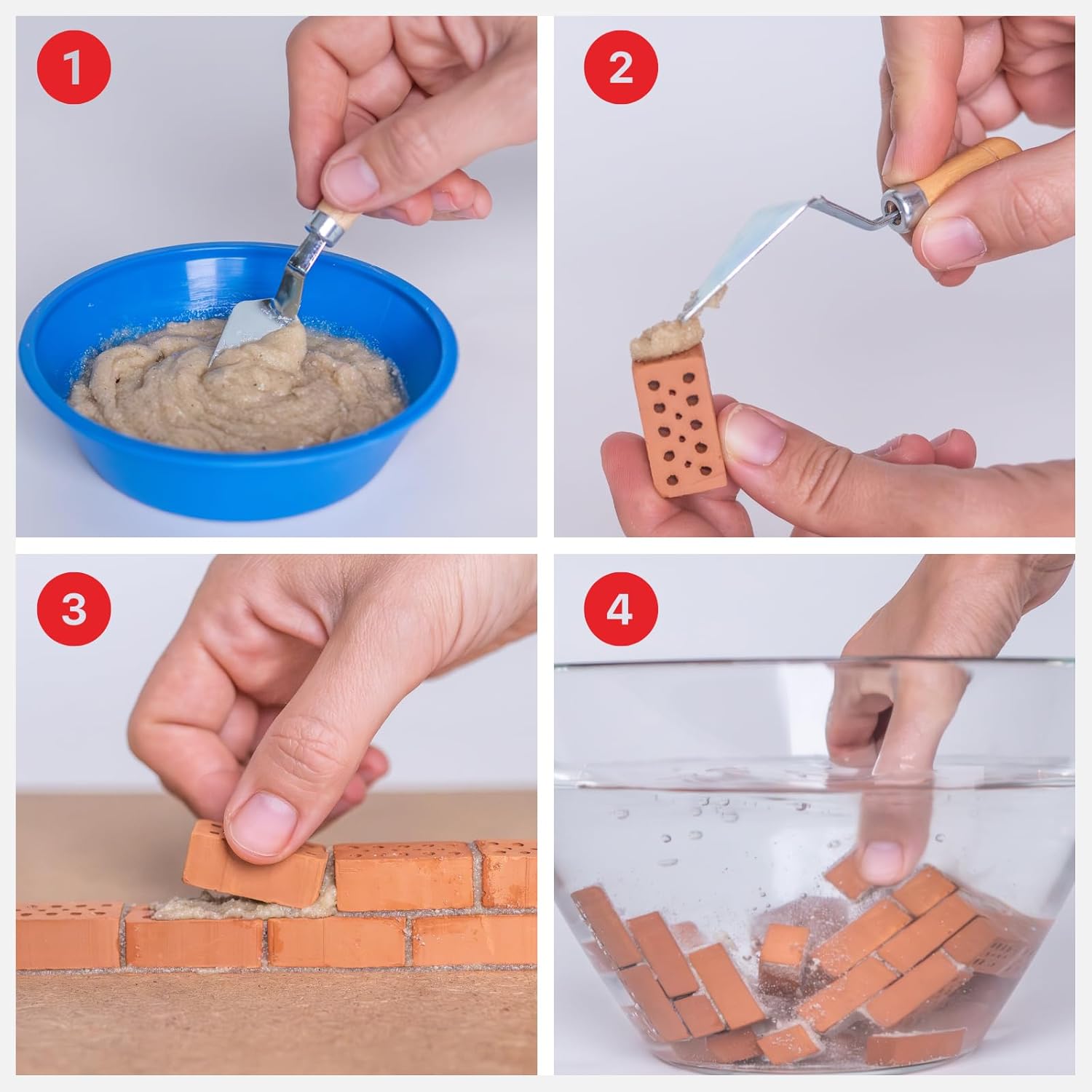 1

2

3

4